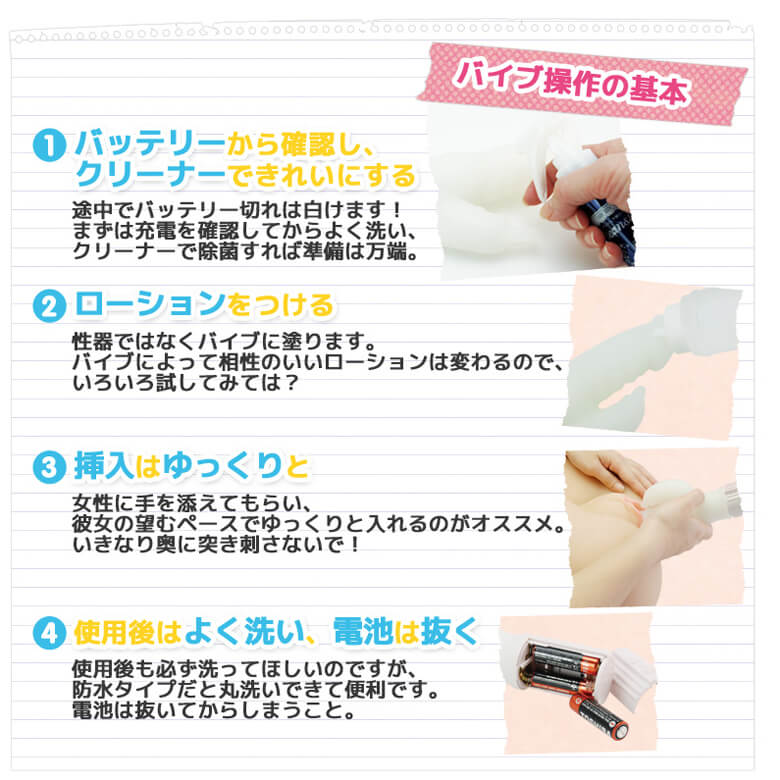 バイブ操作の基本

1 バッテリーから確認し、クリーナーできれいにする

途中でバッテリー切れは白けます！
まずは充電を確認してからよく洗い、
クリーナーで除菌すれば準備は万端。

2 ローションをつける

性器ではなくバイブに塗ります。
バイブによって相性のいいローションは変わるので、
いろいろ試してみては？

3 挿入はゆっくりと

女性に手を添えてもらい、
彼女の望むペースでゆっくりと入れるのがオススメ。
いきなり奥に突き刺さないで！

4 使用後はよく洗い、電池は抜く

使用後も必ず洗ってほしいのですが、
防水タイプだと丸洗いできて便利です。
電池は抜いてからしまうこと。