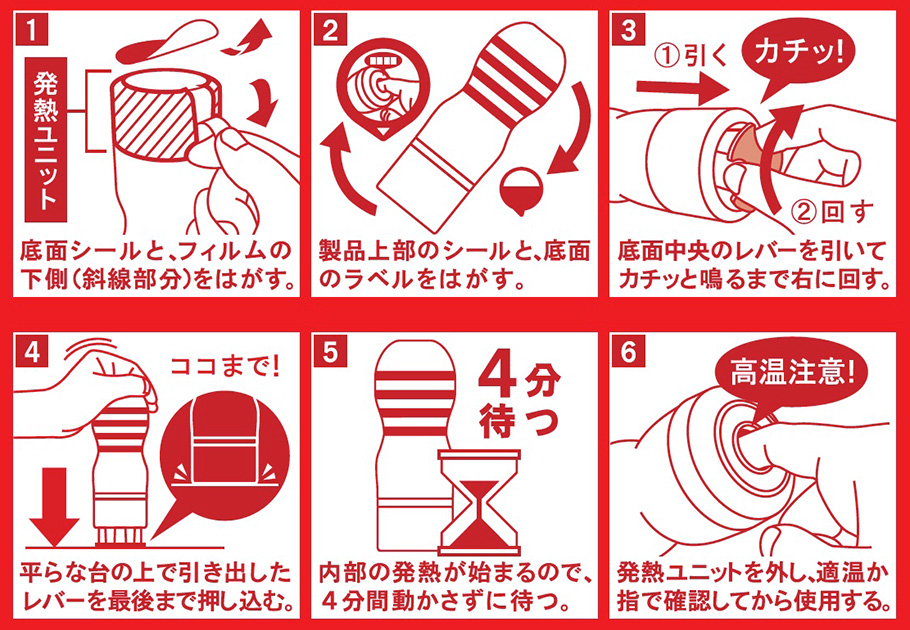 1

発熱ユニット

底面シールと、フィルムの下側(斜線部分)をはがす。

2

製品上部のシールと、底面のラベルをはがす。

3

①引く

カチッ!

②回す

底面中央のレバーを引いてカチッと鳴るまで右に回す。

4

ココまで!

平らな台の上で引き出したレバーを最後まで押し込む。

5

4分待つ

内部の発熱が始まるので、4分間動かさずに待つ。

6

高温注意!

発熱ユニットを外し、適温か指で確認してから使用する。